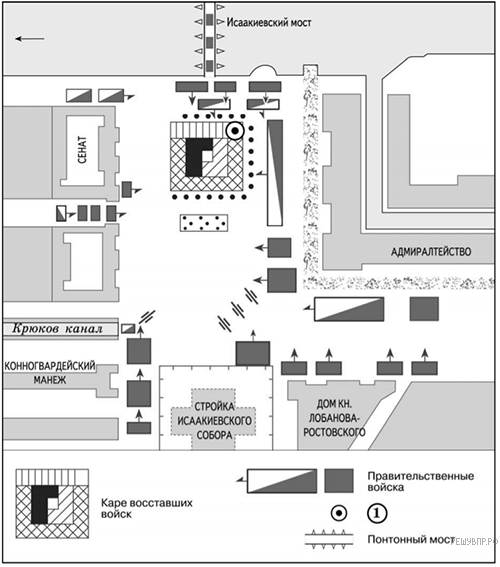 Исаакиевский мост

СЕНАТ

АДМИРАЛТЕЙСТВО

Крюков канал

КОННОГВАРДЕЙСКИЙ МАНЕЖ

СТРОЙКА ИСААКИЕВСКОГО СОБОРА

ДОМ КН. ЛОБАНОВА-РОСТОВСКОГО

Каре восставших войск

Правительственные войска

1

Понтонный мост

РЕШУВПР.РФ