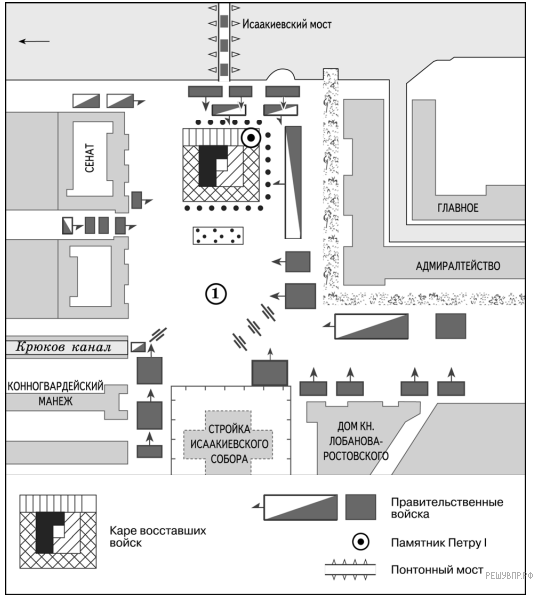 Исаакиевский мост

СЕНАТ

ГЛАВНОЕ

АДМИРАЛТЕЙСТВО

1

Крюков канал

КОННОГВАРДЕЙСКИЙ МАНЕЖ

СТРОЙКА ИСААКИЕВСКОГО СОБОРА

ДОМ КН. ЛОБАНОВА-РОСТОВСКОГО

Каре восставших войск

Правительственные войска

Памятник Петру I

Понтонный мост

РЕШУВПР.РФ